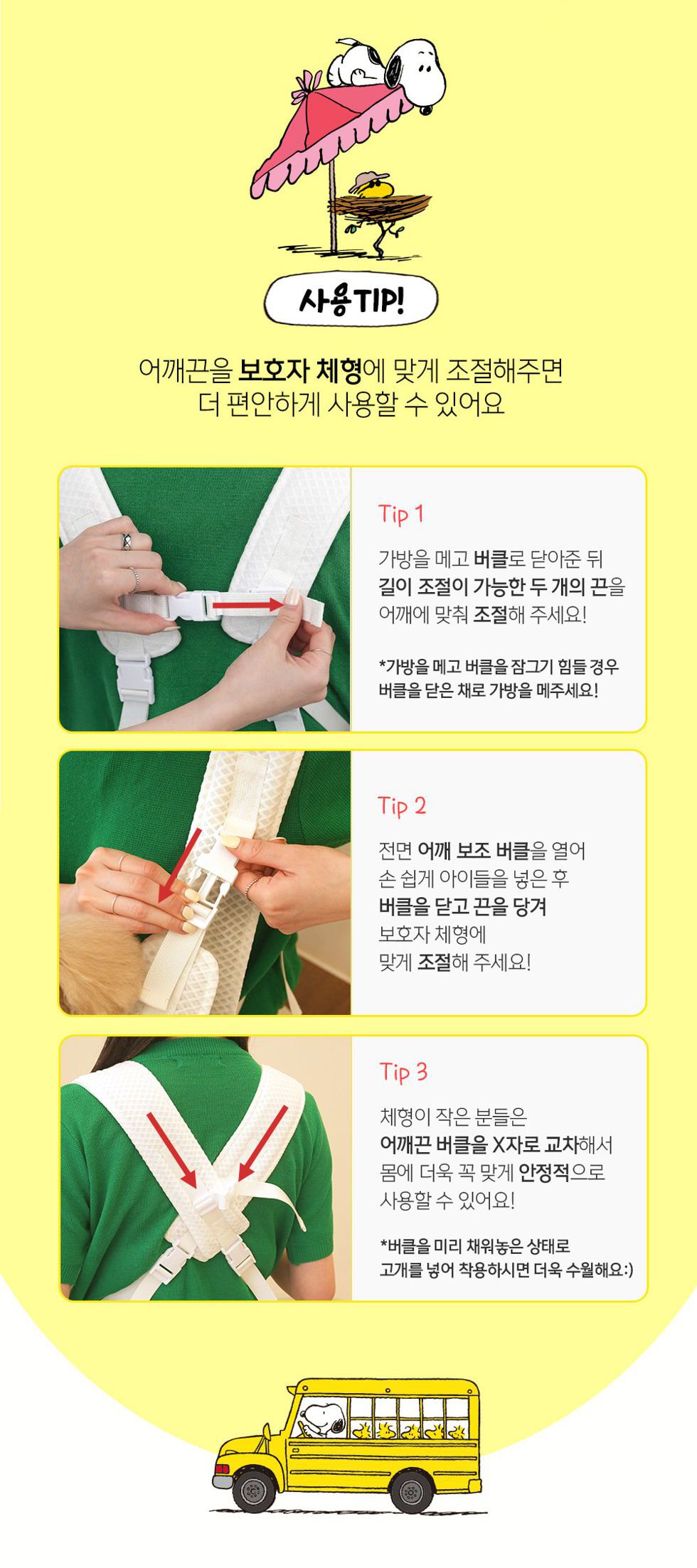 사용TIP!

어깨끈을 보호자 체형에 맞게 조절해주면
더 편안하게 사용할 수 있어요

Tip 1

가방을 메고 버클로 닫아준 뒤
길이 조절이 가능한 두 개의 끈을
어깨에 맞춰 조절해 주세요!

*가방을 메고 버클을 잠그기 힘들 경우
버클을 닫은 채로 가방을 메주세요!

Tip 2

전면 어깨 보조 버클을 열어
손 쉽게 아이들을 넣은 후
버클을 닫고 끈을 당겨
보호자 체형에
맞게 조절해 주세요!

Tip 3

체형이 작은 분들은
어깨끈 버클을 X자로 교차해서
몸에 더욱 꼭 맞게 안정적으로
사용할 수 있어요!

*버클을 미리 채워놓은 상태로
고개를 넣어 착용하시면 더욱 수월해요:)