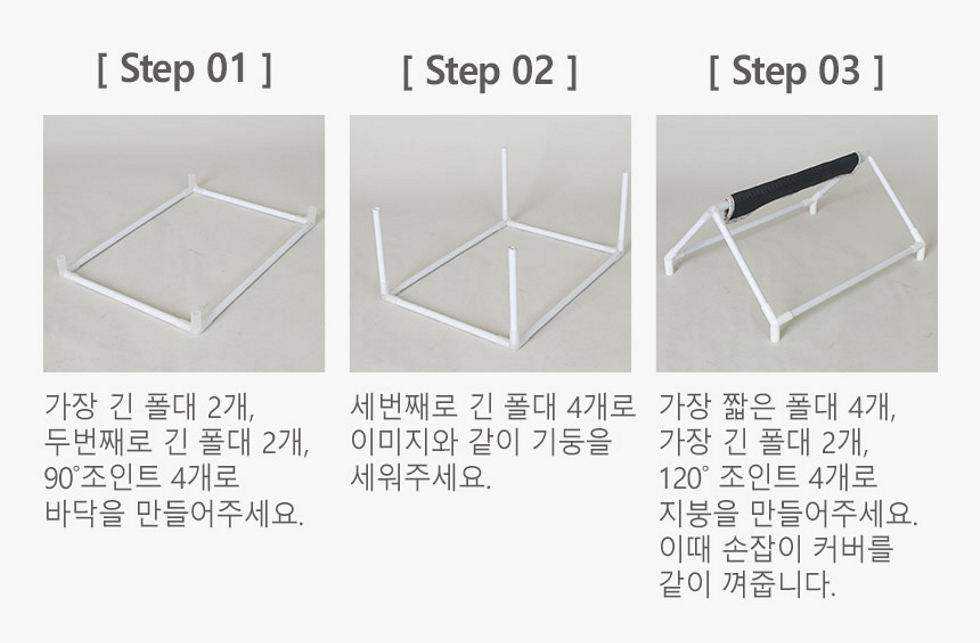 [ Step 01 ]

가장 긴 폴대 2개,
두번째로 긴 폴대 2개,
90°조인트 4개로
바닥을 만들어주세요.

[ Step 02 ]

세번째로 긴 폴대 4개로
이미지와 같이 기둥을
세워주세요.

[ Step 03 ]

가장 짧은 폴대 4개,
가장 긴 폴대 2개,
120° 조인트 4개로
지붕을 만들어주세요.
이때 손잡이 커버를
같이 껴줍니다.